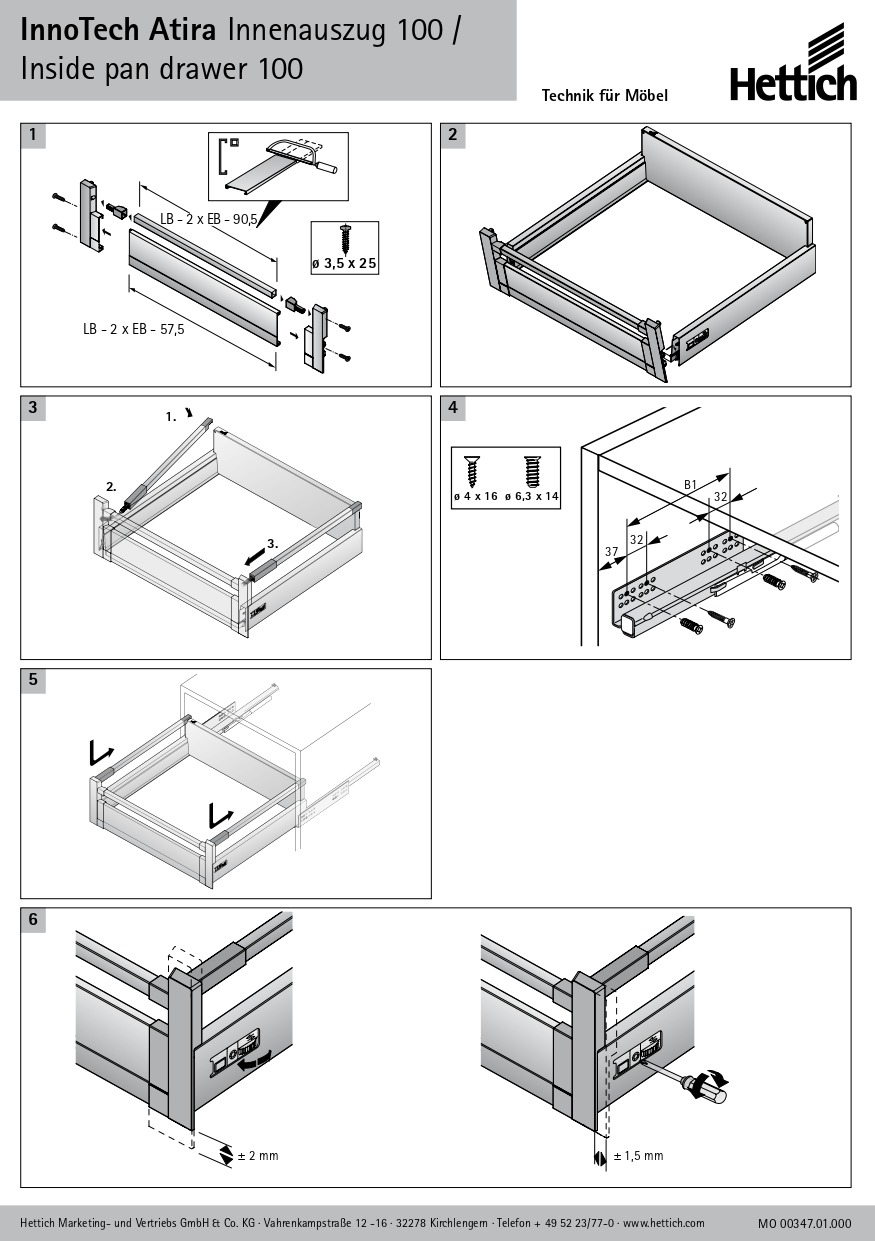 InnoTech Atira Innenauszug 100 / Inside pan drawer 100

Technik für Möbel

Hettich

1

LB - 2 x EB - 90,5

ø 3,5 x 25

LB - 2 x EB - 57,5

2

3

1.

2.

3.

4

ø 4 x 16

ø 6,3 x 14

B1

32

32

37

5

6

± 2 mm

± 1,5 mm

Hettich Marketing- und Vertriebs GmbH & Co. KG · Vahrenkampstraße 12 -16 · 32278 Kirchlengern · Telefon + 49 52 23/77-0 · www.hettich.com

MO 00347.01.000